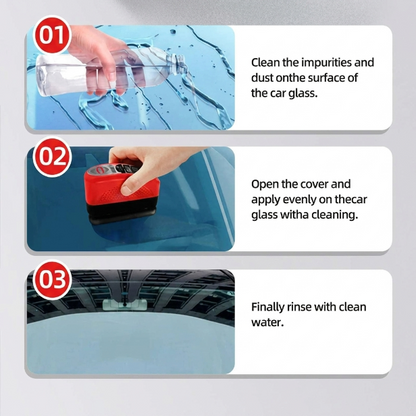 01

Clean the impurities and dust onthe surface of the car glass.

02

Open the cover and apply evenly on thecar glass witha cleaning.

03

Finally rinse with clean water.